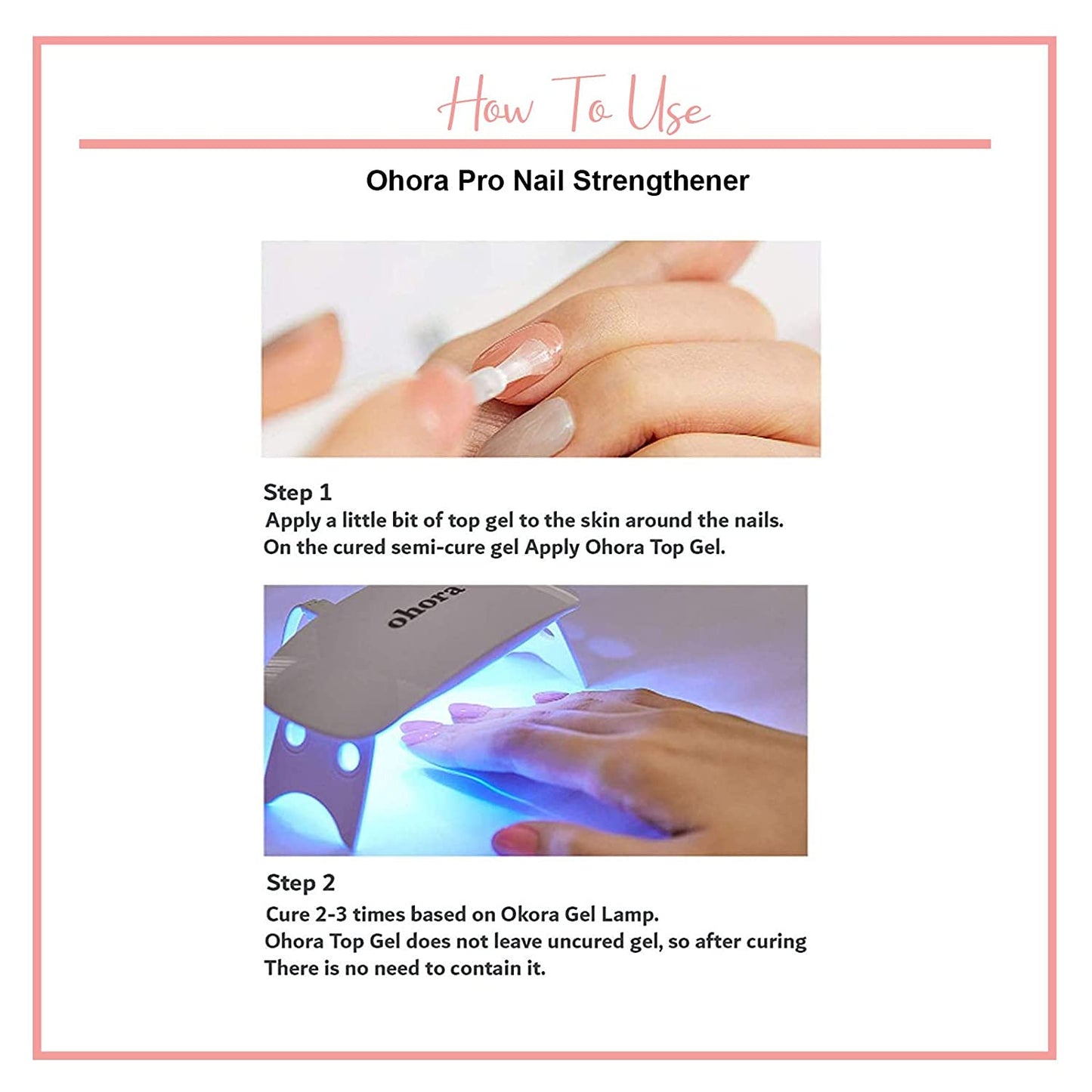 How To Use

Ohora Pro Nail Strengthener

Step 1
Apply a little bit of top gel to the skin around the nails.
On the cured semi-cure gel Apply Ohora Top Gel.

ohora

Step 2
Cure 2-3 times based on Okora Gel Lamp.
Ohora Top Gel does not leave uncured gel, so after curing
There is no need to contain it.