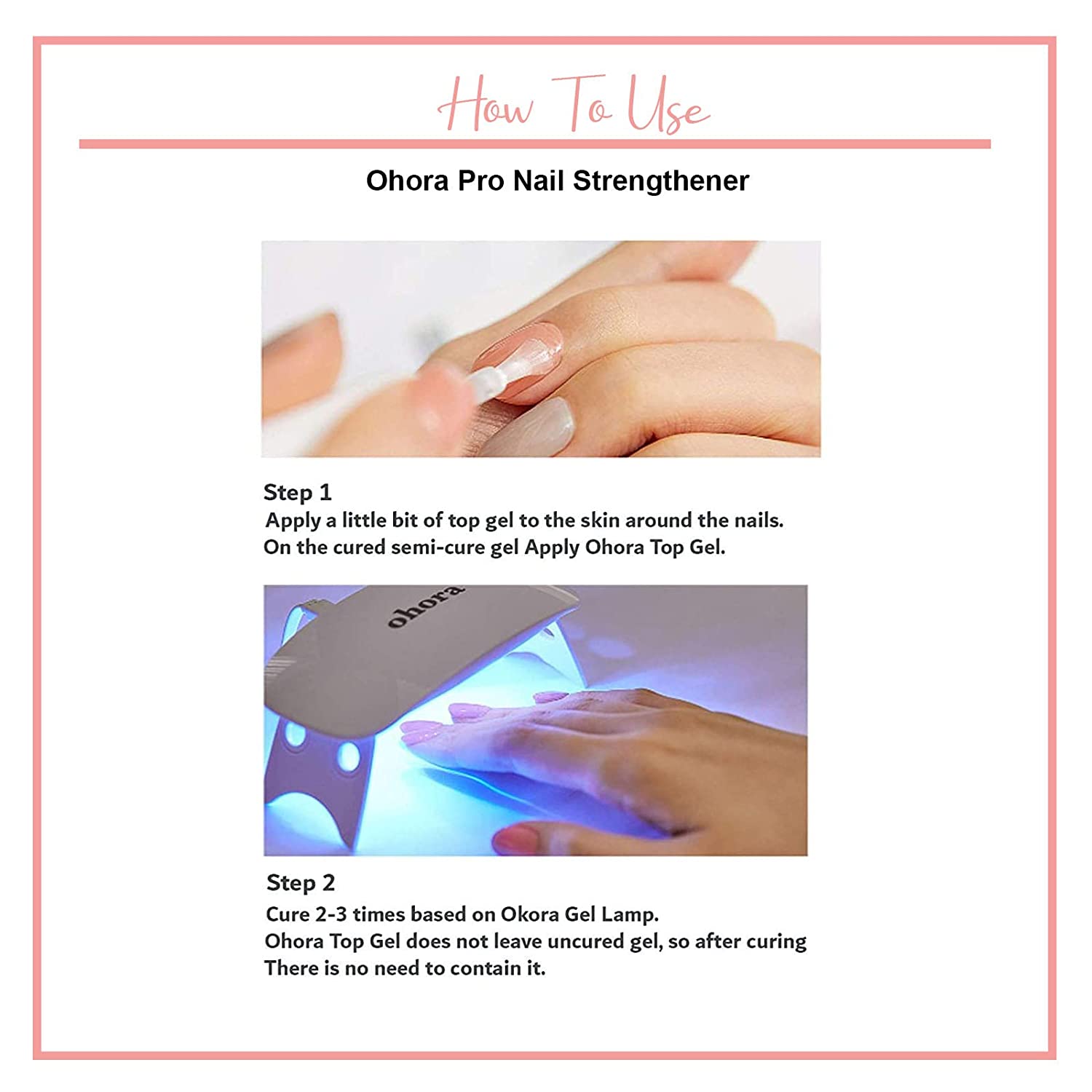 How To Use

Ohora Pro Nail Strengthener

Step 1
Apply a little bit of top gel to the skin around the nails.
On the cured semi-cure gel Apply Ohora Top Gel.

ohora

Step 2
Cure 2-3 times based on Okora Gel Lamp.
Ohora Top Gel does not leave uncured gel, so after curing
There is no need to contain it.