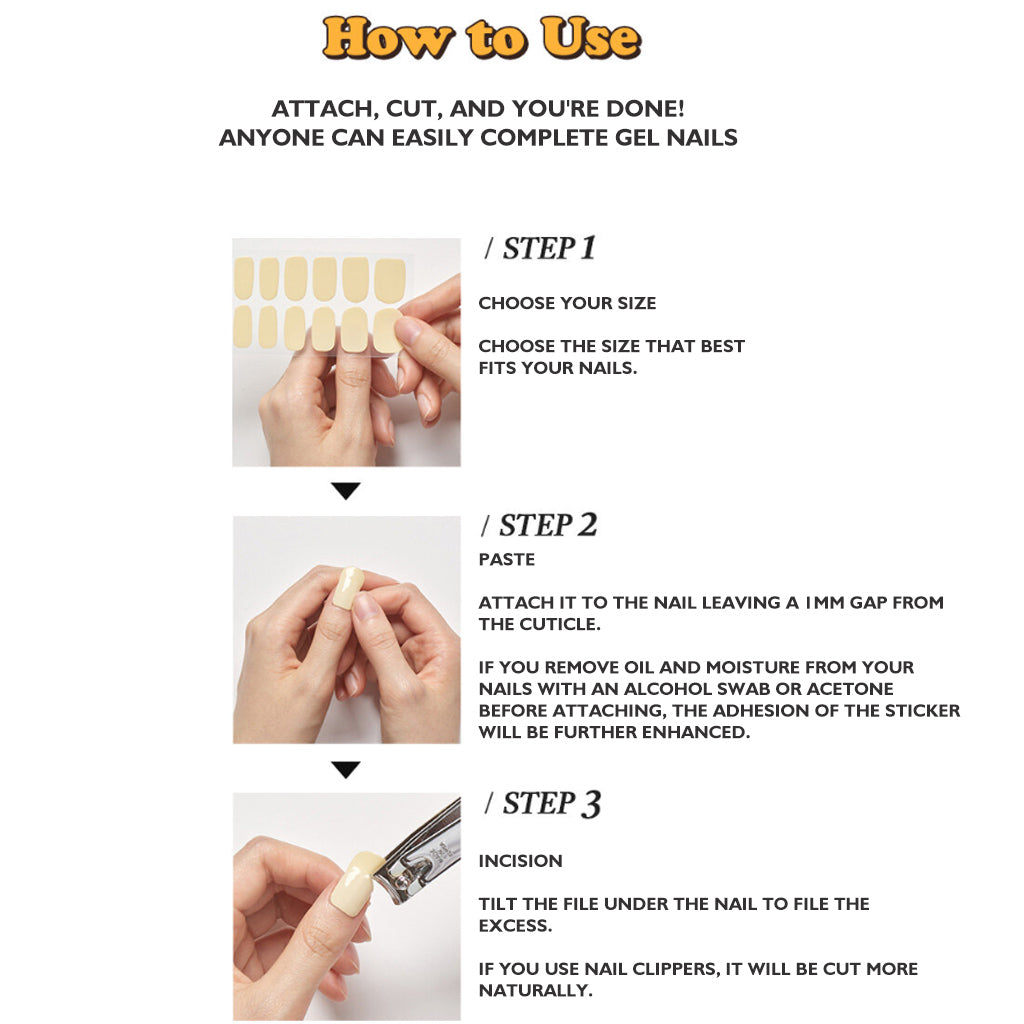 How to Use

ATTACH, CUT, AND YOU'RE DONE!
ANYONE CAN EASILY COMPLETE GEL NAILS

/ STEP 1

CHOOSE YOUR SIZE

CHOOSE THE SIZE THAT BEST FITS YOUR NAILS.

/ STEP 2

PASTE

ATTACH IT TO THE NAIL LEAVING A 1MM GAP FROM THE CUTICLE.

IF YOU REMOVE OIL AND MOISTURE FROM YOUR NAILS WITH AN ALCOHOL SWAB OR ACETONE BEFORE ATTACHING, THE ADHESION OF THE STICKER WILL BE FURTHER ENHANCED.

/ STEP 3

INCISION

TILT THE FILE UNDER THE NAIL TO FILE THE EXCESS.

IF YOU USE NAIL CLIPPERS, IT WILL BE CUT MORE NATURALLY.