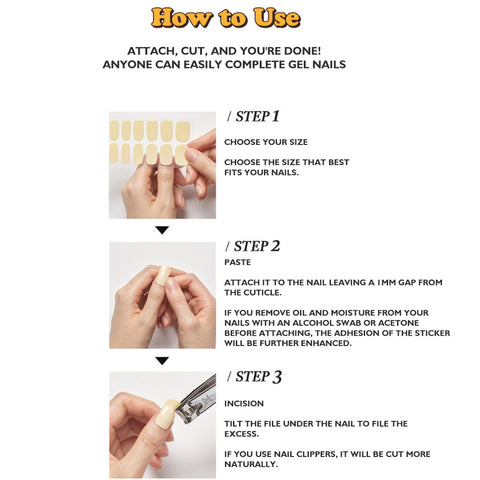 How to Use

ATTACH, CUT, AND YOU'RE DONE!
ANYONE CAN EASILY COMPLETE GEL NAILS

/ STEP 1

CHOOSE YOUR SIZE

CHOOSE THE SIZE THAT BEST FITS YOUR NAILS.

/ STEP 2

PASTE

ATTACH IT TO THE NAIL LEAVING A 1MM GAP FROM THE CUTICLE.

IF YOU REMOVE OIL AND MOISTURE FROM YOUR NAILS WITH AN ALCOHOL SWAB OR ACETONE BEFORE ATTACHING, THE ADHESION OF THE STICKER WILL BE FURTHER ENHANCED.

/ STEP 3

INCISION

TILT THE FILE UNDER THE NAIL TO FILE THE EXCESS.

IF YOU USE NAIL CLIPPERS, IT WILL BE CUT MORE NATURALLY.