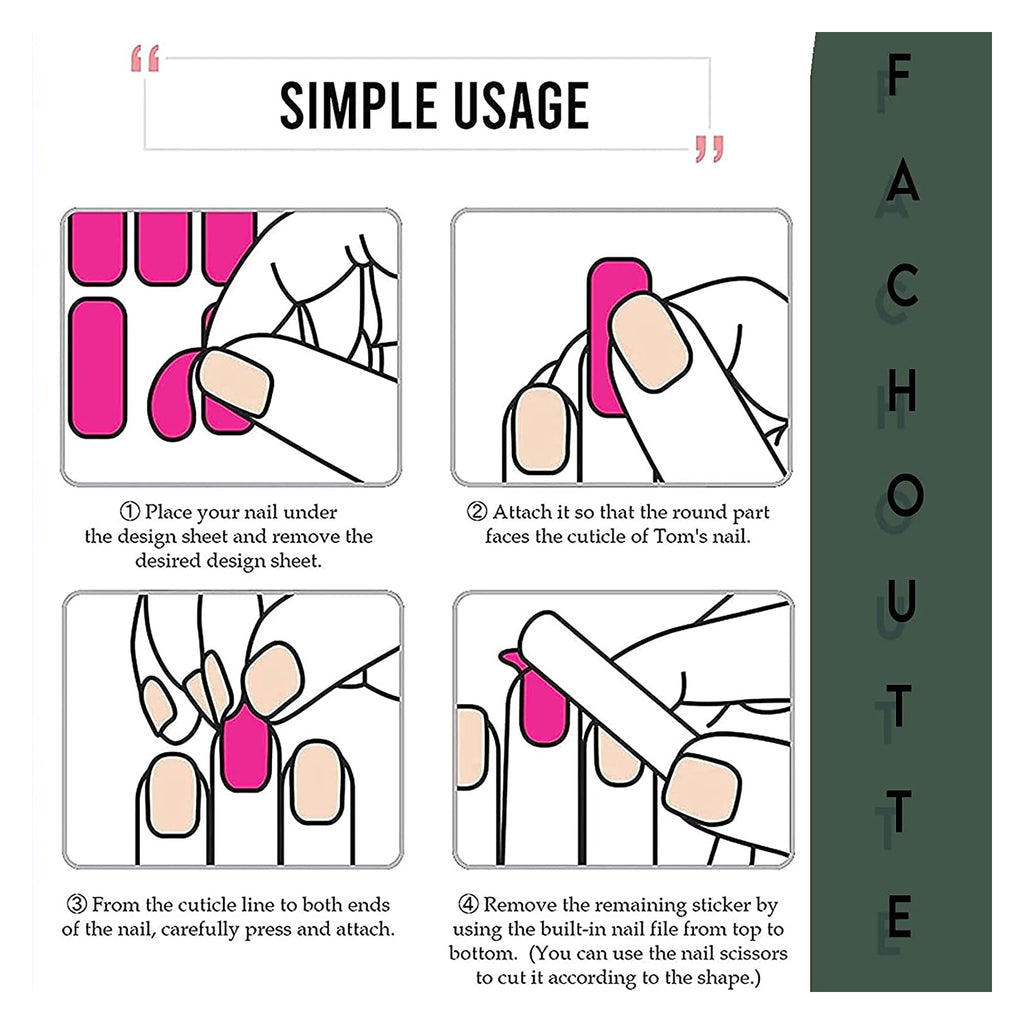 SIMPLE USAGE

① Place your nail under the design sheet and remove the desired design sheet.

② Attach it so that the round part faces the cuticle of Tom's nail.

③ From the cuticle line to both ends of the nail, carefully press and attach.

④ Remove the remaining sticker by using the built-in nail file from top to bottom. (You can use the nail scissors to cut it according to the shape.)

FACHOUTTE